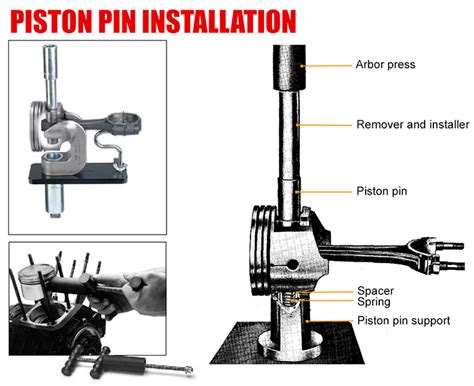 PISTON PIN INSTALLATION

Arbor press

Remover and installer

Piston pin

Spacer

Spring

Piston pin support