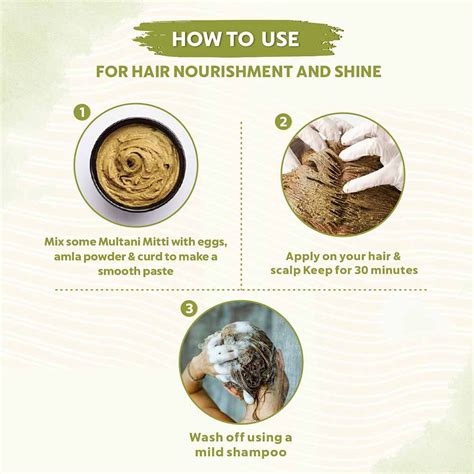 HOW TO USE

FOR HAIR NOURISHMENT AND SHINE

1

Mix some Multani Mitti with eggs, amla powder & curd to make a smooth paste

2

Apply on your hair & scalp Keep for 30 minutes

3

Wash off using a mild shampoo