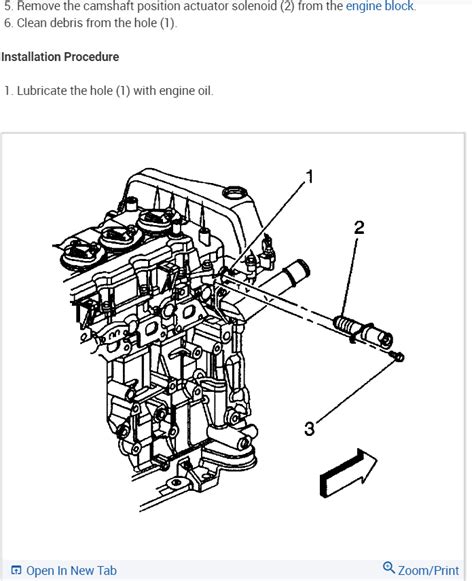 5. Remove the camshaft position actuator solenoid (2) from the engine block.
6. Clean debris from the hole (1).

Installation Procedure

1. Lubricate the hole (1) with engine oil.

1
2
3

Open In New Tab
Zoom/Print