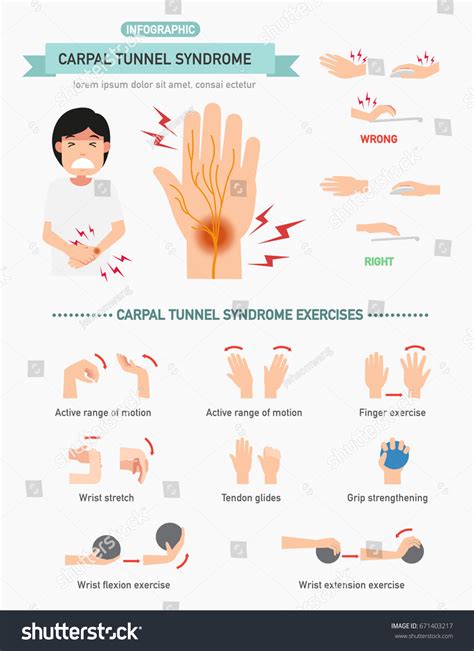 INFOGRAPHIC

CARPAL TUNNEL SYNDROME

lorem ipsum dolor sit amet, consai ectetur

WRONG

RIGHT

CARPAL TUNNEL SYNDROME EXERCISES

Active range of motion

Active range of motion

Finger exercise

Wrist stretch

Tendon glides

Grip strengthening

Wrist flexion exercise

Wrist extension exercise

shutterstock

IMAGE ID: 671403217
www.shutterstock.com