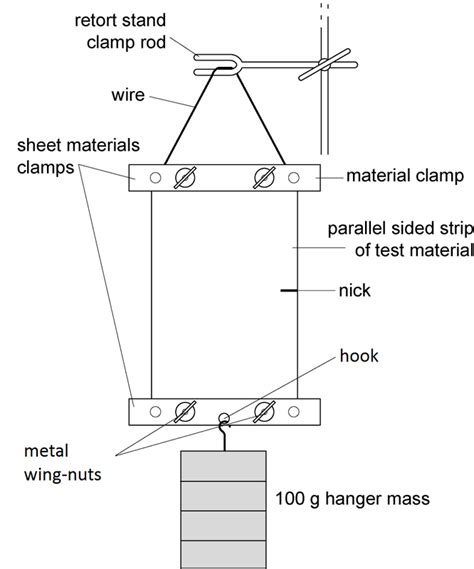 retort stand clamp rod

wire

sheet materials clamps

material clamp

parallel sided strip of test material

nick

hook

metal wing-nuts

100 g hanger mass