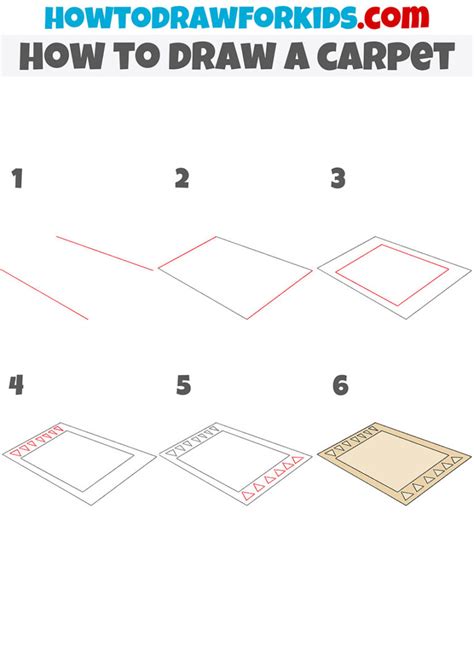 HOWTODRAWFORKIDS.com
HOW TO DRAW A CARPET

1

2

3

4

5

6