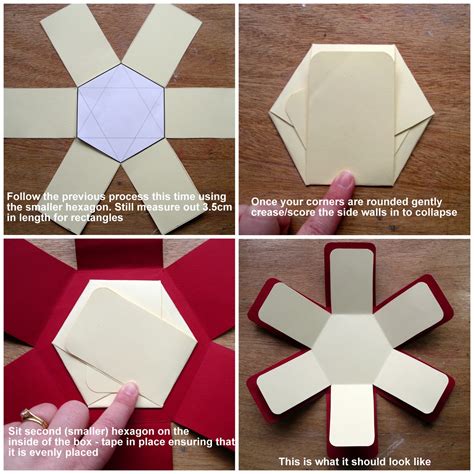 Follow the previous process this time using the smaller hexagon. Still measure out 3.5cm in length for rectangles

Once your corners are rounded gently crease/score the side walls in to collapse

Sit second (smaller) hexagon on the inside of the box - tape in place ensuring that it is evenly placed

This is what it should look like