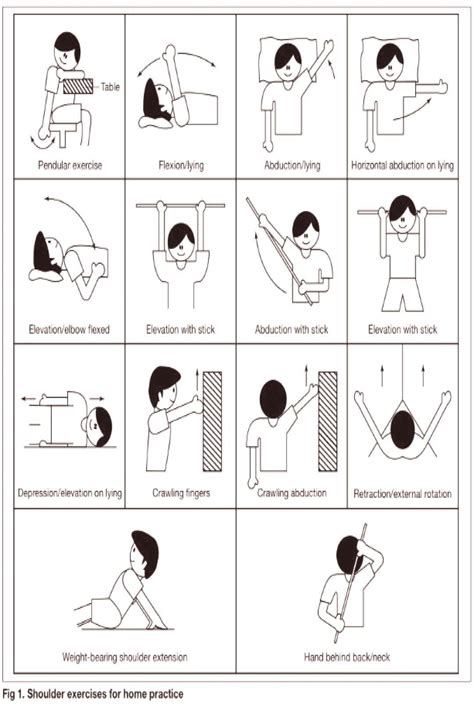 Table

Pendular exercise

Flexion/lying

Abduction/lying

Horizontal abduction on lying

Elevation/elbow flexed

Elevation with stick

Abduction with stick

Elevation with stick

Depression/elevation on lying

Crawling fingers

Crawling abduction

Retraction/external rotation

Weight-bearing shoulder extension

Hand behind back/neck

Fig 1. Shoulder exercises for home practice