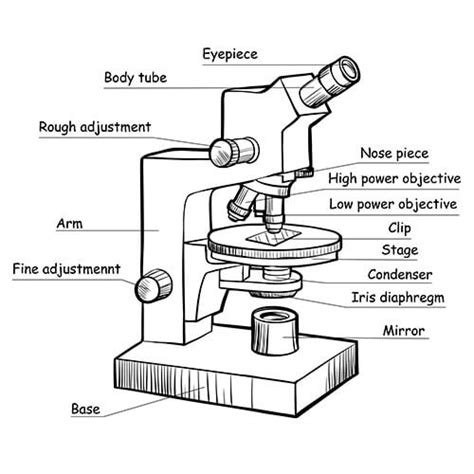 Eyepiece
Body tube
Rough adjustment
Nose piece
High power objective
Low power objective
Arm
Clip
Stage
Fine adjustmennt
Condenser
Iris diaphregm
Mirror
Base