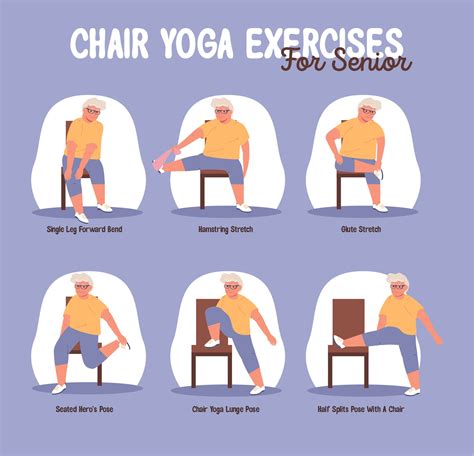 CHAIR YOGA EXERCISES
For Senior

Single Leg Forward Bend

Hamstring Stretch

Glute Stretch

Seated Hero's Pose

Chair Yoga Lunge Pose

Half Splits Pose With A Chair