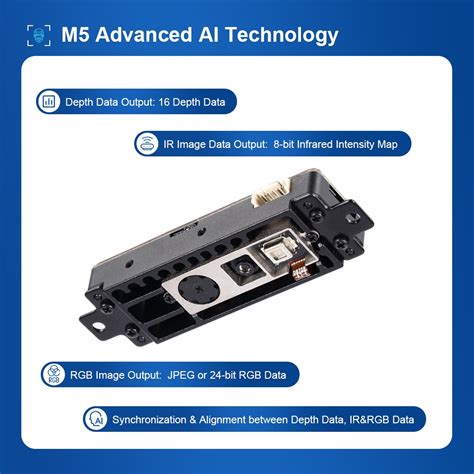 M5 Advanced AI Technology

Depth Data Output: 16 Depth Data

IR Image Data Output: 8-bit Infrared Intensity Map

RGB

RGB Image Output: JPEG or 24-bit RGB Data

AI

Synchronization & Alignment between Depth Data, IR&RGB Data