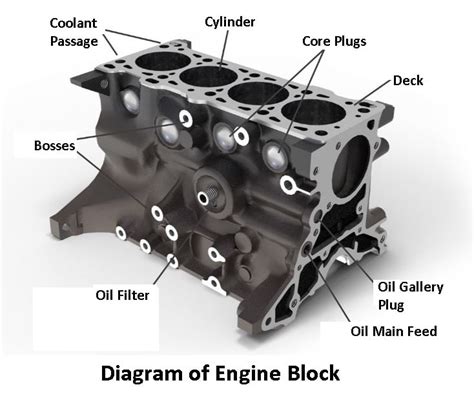 Coolant Passage

Cylinder

Core Plugs

Deck

Bosses

Oil Filter

Oil Gallery Plug

Oil Main Feed

Diagram of Engine Block