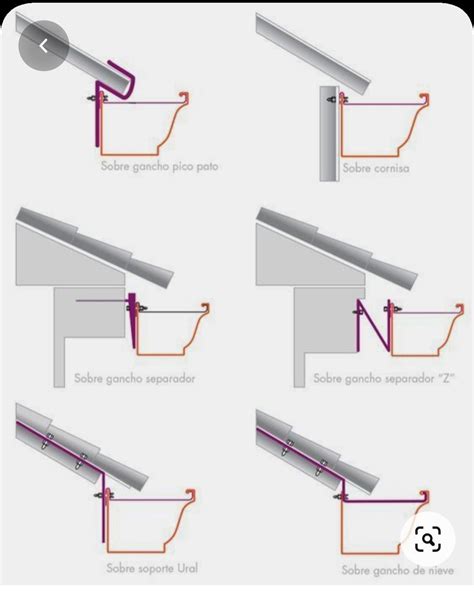 Sobre gancho pico pato

Sobre cornisa

Sobre gancho separador

Sobre gancho separador "Z"

Sobre soporte Ural

Sobre gancho de nieve