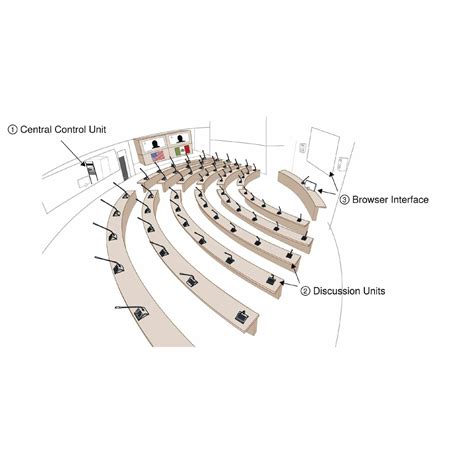 ① Central Control Unit

③ Browser Interface

② Discussion Units