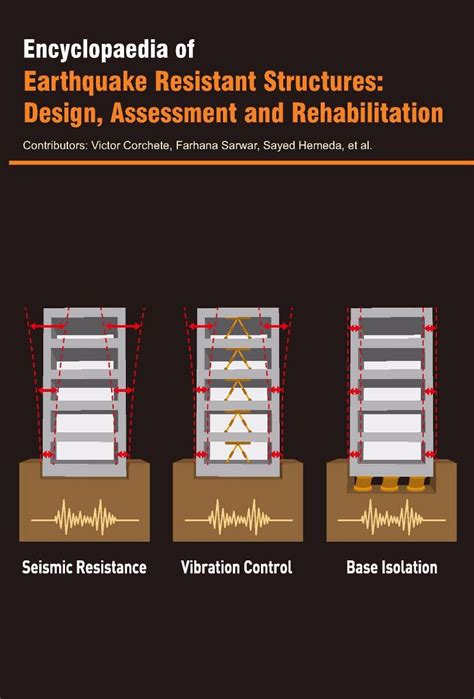 Encyclopaedia of
Earthquake Resistant Structures: Design, Assessment and Rehabilitation

Contributors: Victor Corchete, Farhana Sarwar, Sayed Hemeda, et al.

Seismic Resistance

Vibration Control

Base Isolation