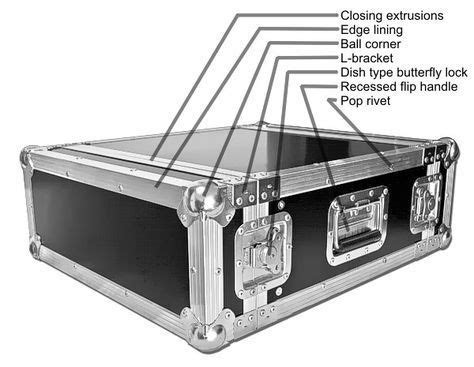 Closing extrusions
Edge lining
Ball corner
L-bracket
Dish type butterfly lock
Recessed flip handle
Pop rivet