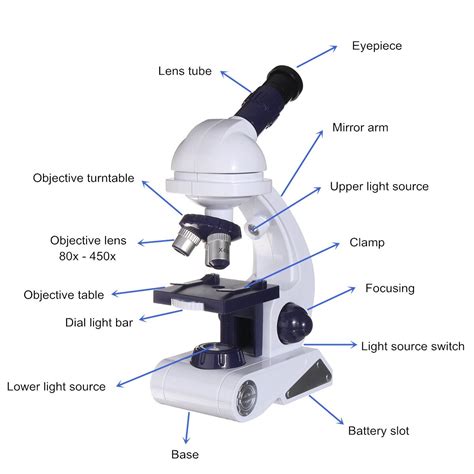 Eyepiece

Lens tube

Mirror arm

Objective turntable

Upper light source

Objective lens
80x - 450x

Clamp

Objective table

Focusing

Dial light bar

Light source switch

Lower light source

Battery slot

Base