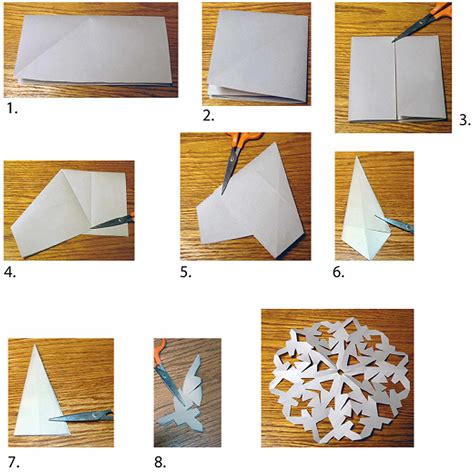 1.

2.

3.

4.

5.

6.

7.

8.