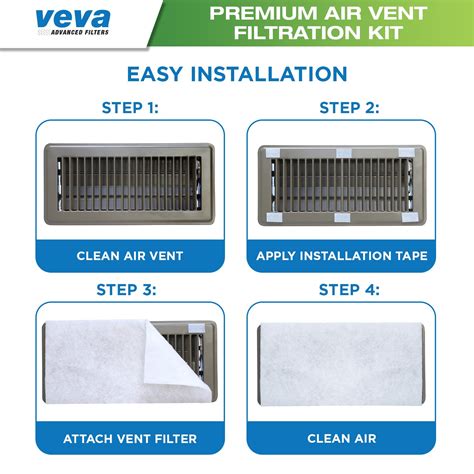 veva
ADVANCED FILTERS

PREMIUM AIR VENT FILTRATION KIT

EASY INSTALLATION

STEP 1:

CLEAN AIR VENT

STEP 2:

APPLY INSTALLATION TAPE

STEP 3:

ATTACH VENT FILTER

STEP 4:

CLEAN AIR