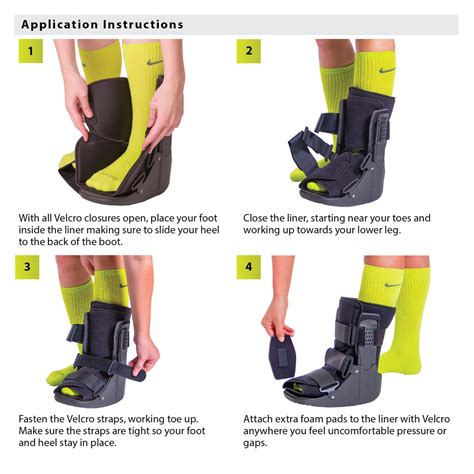 Application Instructions

1

With all Velcro closures open, place your foot inside the liner making sure to slide your heel to the back of the boot.

2

Close the liner, starting near your toes and working up towards your lower leg.

3

Fasten the Velcro straps, working toe up. Make sure the straps are tight so your foot and heel stay in place.

4

Attach extra foam pads to the liner with Velcro anywhere you feel uncomfortable pressure or gaps.