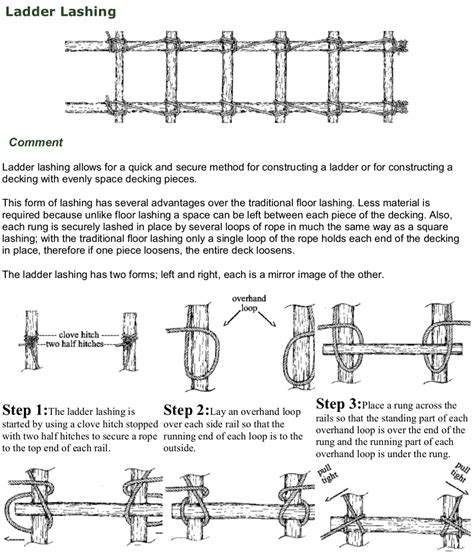 Ladder Lashing

Comment

Ladder lashing allows for a quick and secure method for constructing a ladder or for constructing a decking with evenly space decking pieces.

This form of lashing has several advantages over the traditional floor lashing. Less material is required because unlike floor lashing a space can be left between each piece of the decking. Also, each rung is securely lashed in place by several loops of rope in much the same way as a square lashing; with the traditional floor lashing only a single loop of the rope holds each end of the decking in place, therefore if one piece loosens, the entire deck loosens.

The ladder lashing has two forms; left and right, each is a mirror image of the other.

clove hitch
two half hitches

overhand loop

Step 1: The ladder lashing is started by using a clove hitch stopped with two half hitches to secure a rope to the top end of each rail.

Step 2: Lay an overhand loop over each side rail so that the running end of each loop is to the outside.

Step 3: Place a rung across the rails so that the standing part of each overhand loop is over the end of the rung and the running part of each overhand loop is under the rung.

pull tight

pull tight