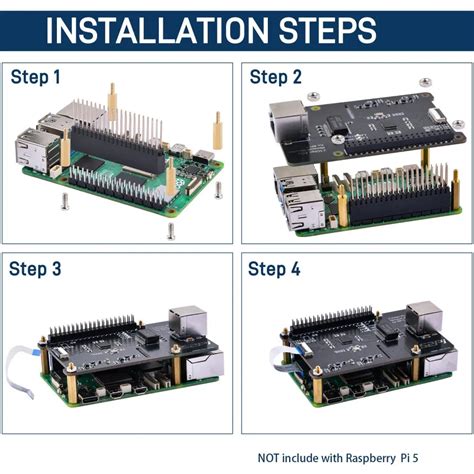 INSTALLATION STEPS

Step 1

Step 2

Step 3

Step 4

NOT include with Raspberry Pi 5