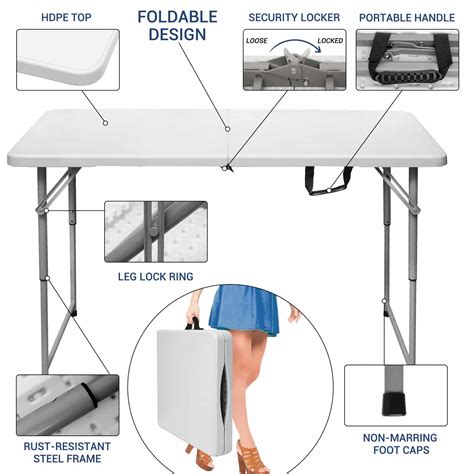 HDPE TOP

FOLDABLE DESIGN

SECURITY LOCKER

LOOSE

LOCKED

PORTABLE HANDLE

LEG LOCK RING

RUST-RESISTANT STEEL FRAME

NON-MARRING FOOT CAPS