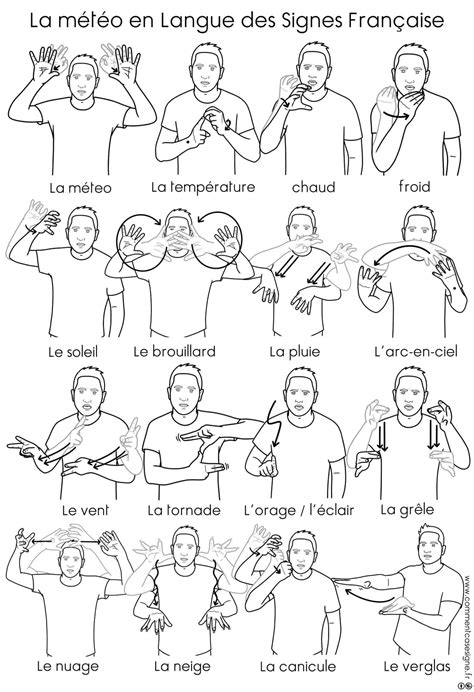 La météo en Langue des Signes Française

La méteo

La température

chaud

froid

Le soleil

Le brouillard

La pluie

L'arc-en-ciel

Le vent

La tornade

L'orage / l'éclair

La grêle

Le nuage

La neige

La canicule

Le verglas

www.commentcasesigne.fr