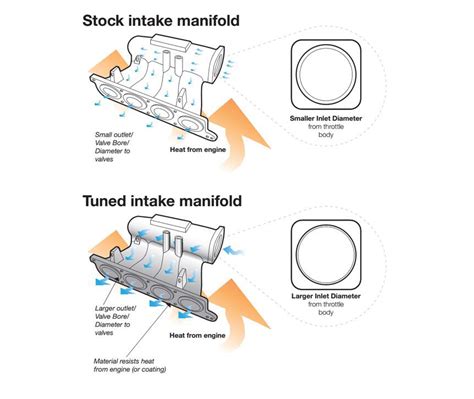 Stock intake manifold

Small outlet/ Valve Bore/ Diameter to valves

Heat from engine

Smaller Inlet Diameter from throttle body

Tuned intake manifold

Larger outlet/ Valve Bore/ Diameter to valves

Heat from engine

Material resists heat from engine (or coating)

Larger Inlet Diameter from throttle body