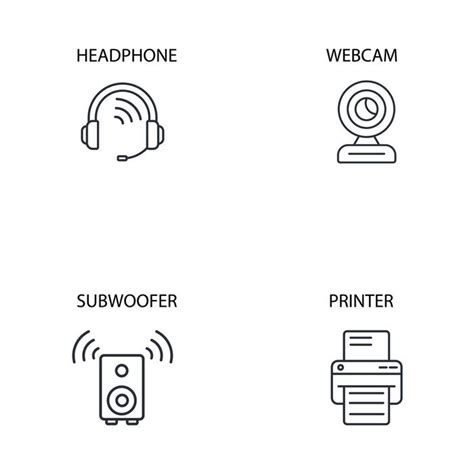 HEADPHONE

WEBCAM

SUBWOOFER

PRINTER