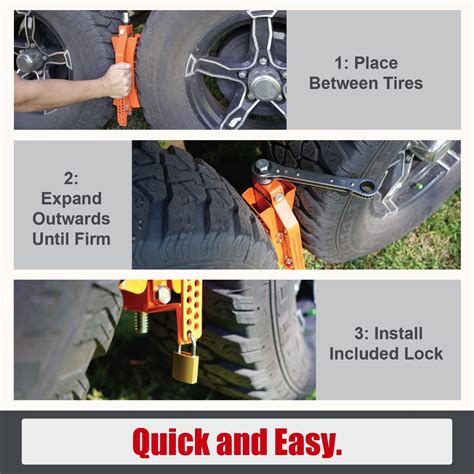 1: Place Between Tires

2: Expand Outwards Until Firm

3: Install Included Lock

Quick and Easy.