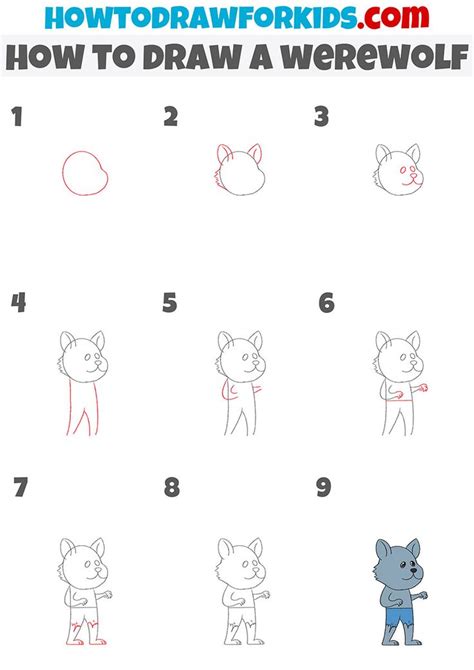 HOWTODRAWFORKIDS.com
HOW TO DRAW A WEREWOLF

1

2

3

4

5

6

7

8

9