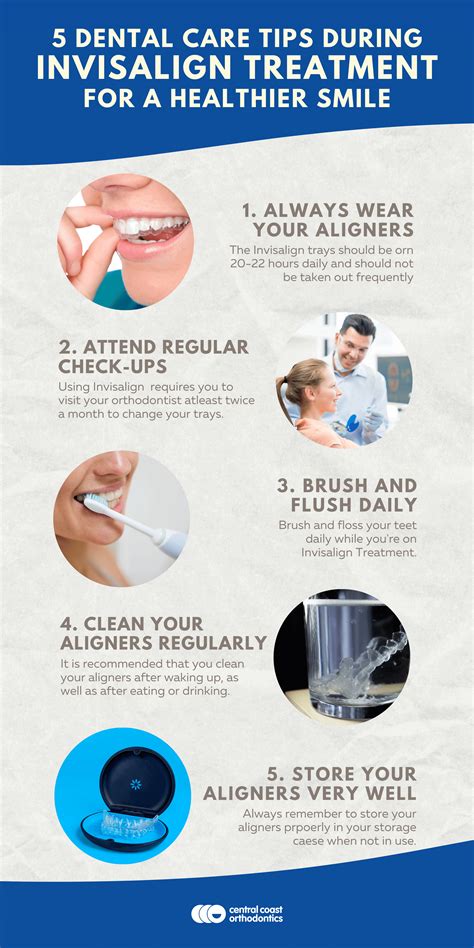 5 DENTAL CARE TIPS DURING
INVISALIGN TREATMENT
FOR A HEALTHIER SMILE

1. ALWAYS WEAR YOUR ALIGNERS
The Invisalign trays should be orn 20-22 hours daily and should not be taken out frequently

2. ATTEND REGULAR CHECK-UPS
Using Invisalign requires you to visit your orthodontist atleast twice a month to change your trays.

3. BRUSH AND FLUSH DAILY
Brush and floss your teet daily while you're on Invisalign Treatment.

4. CLEAN YOUR ALIGNERS REGULARLY
It is recommended that you clean your aligners after waking up, as well as after eating or drinking.

5. STORE YOUR ALIGNERS VERY WELL
Always remember to store your aligners prpoerly in your storage caese when not in use.

central coast orthodontics