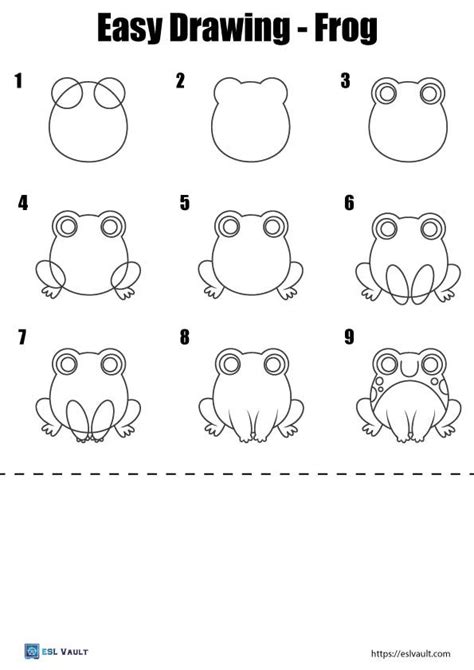 Easy Drawing - Frog

1

2

3

4

5

6

7

8

9

ESL VAULT

https://eslvault.com