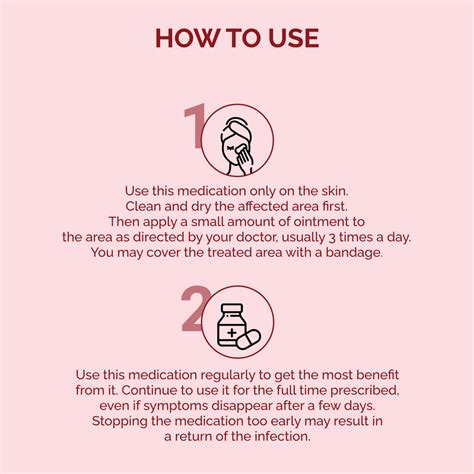 HOW TO USE

1

Use this medication only on the skin. Clean and dry the affected area first. Then apply a small amount of ointment to the area as directed by your doctor, usually 3 times a day. You may cover the treated area with a bandage.

2

Use this medication regularly to get the most benefit from it. Continue to use it for the full time prescribed, even if symptoms disappear after a few days. Stopping the medication too early may result in a return of the infection.