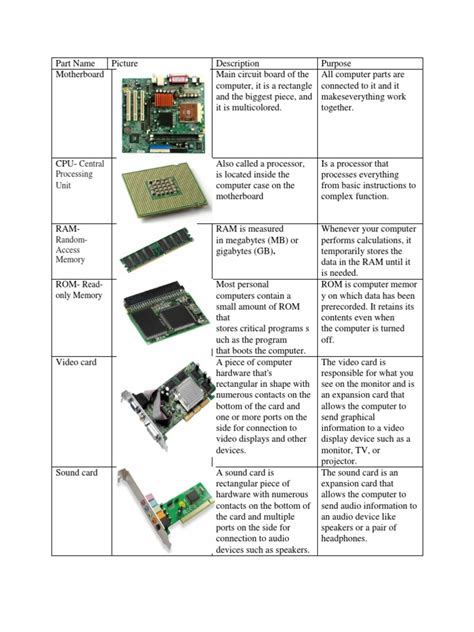 | Part Name | Picture | Description | Purpose |
|---|---|---|---|
| Motherboard | | Main circuit board of the computer, it is a rectangle and the biggest piece, and it is multicolored. | All computer parts are connected to it and it makeseverything work together. |
| CPU- Central Processing Unit | | Also called a processor, is located inside the computer case on the motherboard | Is a processor that processes everything from basic instructions to complex function. |
| RAM- Random-Access Memory | | RAM is measured in megabytes (MB) or gigabytes (GB). | Whenever your computer performs calculations, it temporarily stores the data in the RAM until it is needed. |
| ROM- Read-only Memory | | Most personal computers contain a small amount of ROM that stores critical programs s uch as the program that boots the computer. | ROM is computer memor y on which data has been prerecorded. It retains its contents even when the computer is turned off. |
| Video card | | A piece of computer hardware that's rectangular in shape with numerous contacts on the bottom of the card and one or more ports on the side for connection to video displays and other devices. | The video card is responsible for what you see on the monitor and is an expansion card that allows the computer to send graphical information to a video display device such as a monitor, TV, or projector. |
| Sound card | | A sound card is rectangular piece of hardware with numerous contacts on the bottom of the card and multiple ports on the side for connection to audio devices such as speakers. | The sound card is an expansion card that allows the computer to send audio information to an audio device like speakers or a pair of headphones. |