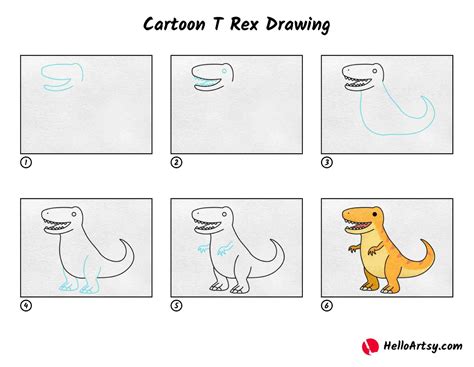 Cartoon T Rex Drawing

1

2

3

4

5

6

HelloArtsy.com