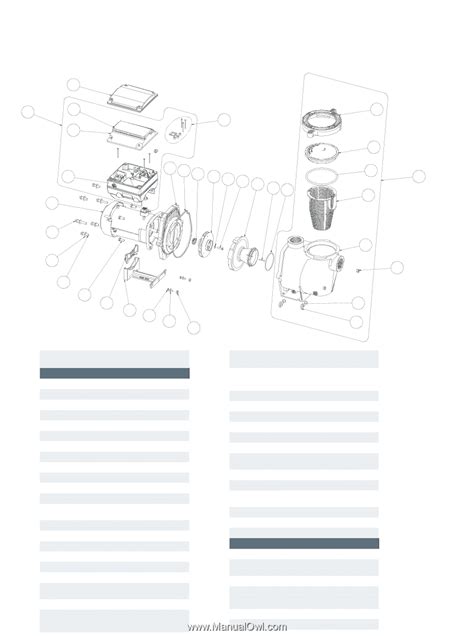 www.ManualOwl.com