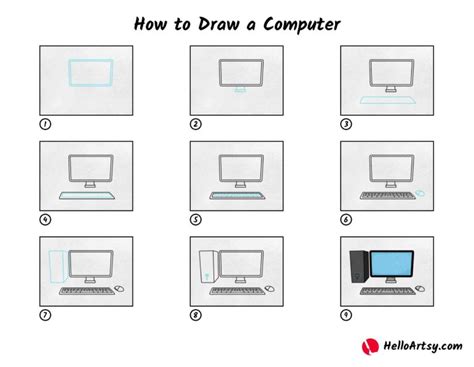 How to Draw a Computer

1

2

3

4

5

6

7

8

9

HelloArtsy.com