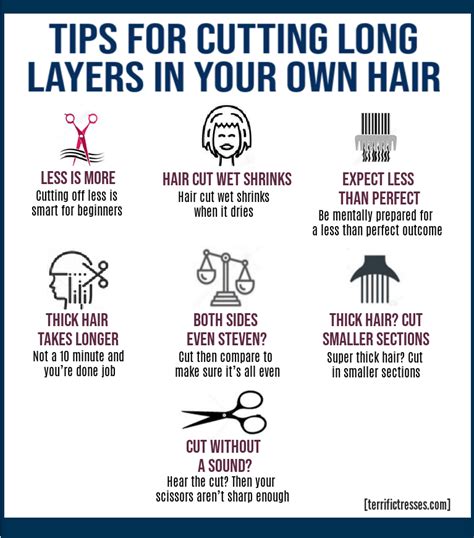 TIPS FOR CUTTING LONG LAYERS IN YOUR OWN HAIR

LESS IS MORE
Cutting off less is smart for beginners

HAIR CUT WET SHRINKS
Hair cut wet shrinks when it dries

EXPECT LESS THAN PERFECT
Be mentally prepared for a less than perfect outcome

THICK HAIR TAKES LONGER
Not a 10 minute and you're done job

BOTH SIDES EVEN STEVEN?
Cut then compare to make sure it's all even

THICK HAIR? CUT SMALLER SECTIONS
Super thick hair? Cut in smaller sections

CUT WITHOUT A SOUND?
Hear the cut? Then your scissors aren't sharp enough

[terrifictresses.com]