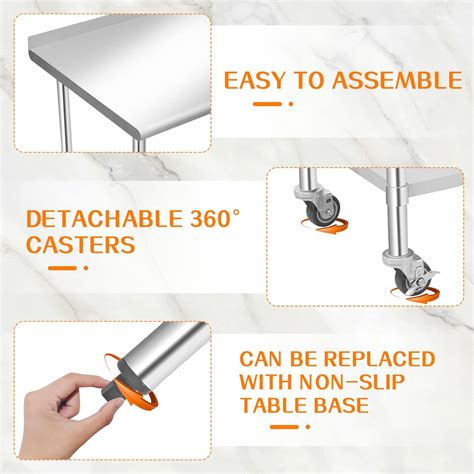 EASY TO ASSEMBLE

DETACHABLE 360° CASTERS

CAN BE REPLACED WITH NON-SLIP TABLE BASE