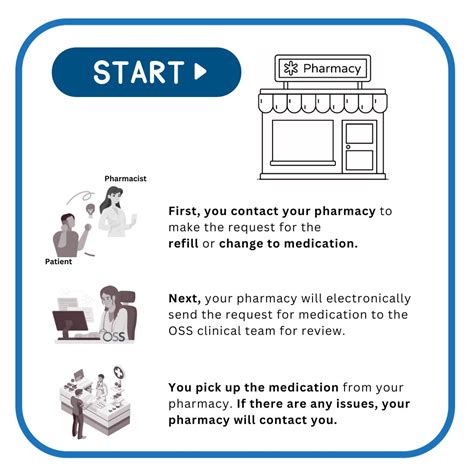 START

Pharmacy

Pharmacist

Patient

First, you contact your pharmacy to make the request for the refill or change to medication.

OSS

Next, your pharmacy will electronically send the request for medication to the OSS clinical team for review.

You pick up the medication from your pharmacy. If there are any issues, your pharmacy will contact you.