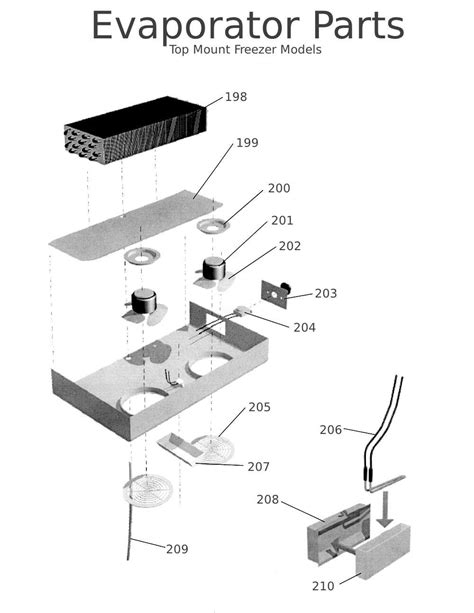 Evaporator Parts
Top Mount Freezer Models

198
199
200
201
202
203
204
205
206
207
208
209
210