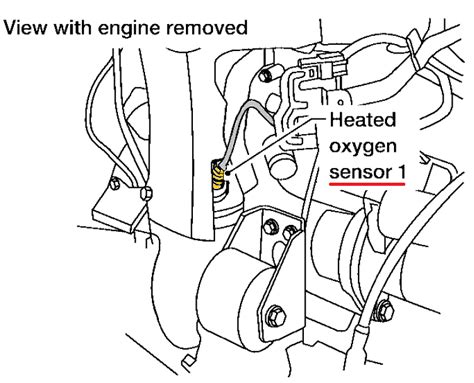 View with engine removed

Heated oxygen sensor 1