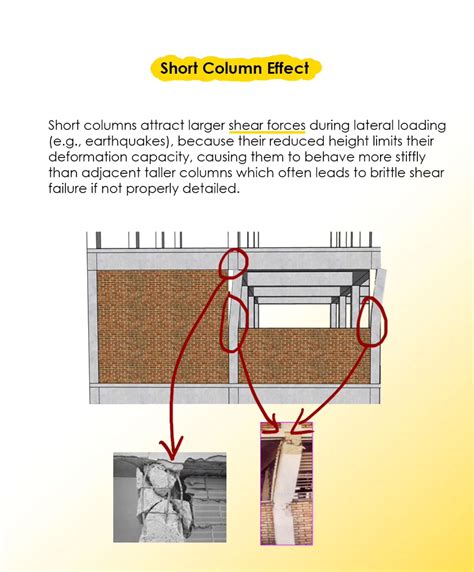 Short Column Effect

Short columns attract larger shear forces during lateral loading (e.g., earthquakes), because their reduced height limits their deformation capacity, causing them to behave more stiffly than adjacent taller columns which often leads to brittle shear failure if not properly detailed.