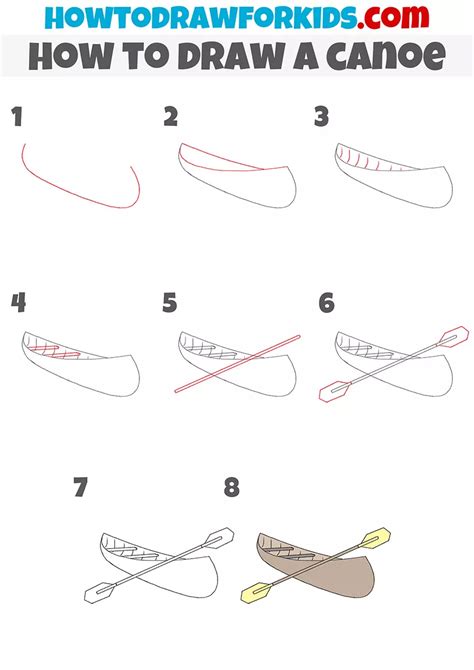 HOWTODRAWFORKIDS.com
HOW TO DRAW A CANOE

1

2

3

4

5

6

7

8