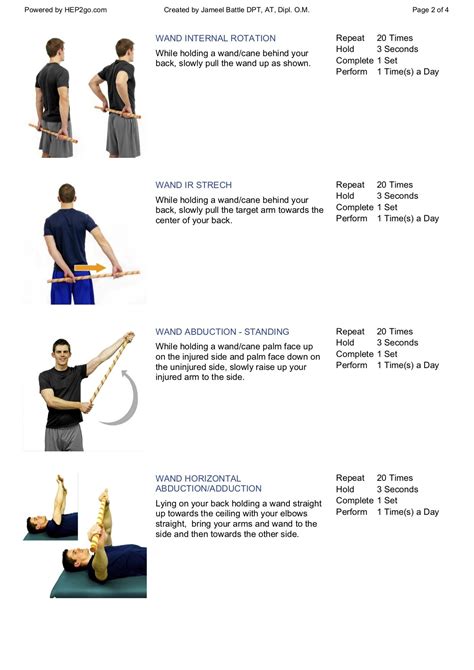 Powered by HEP2go.com

Created by Jameel Battle DPT, AT, Dipl. O.M.

Page 2 of 4

WAND INTERNAL ROTATION

While holding a wand/cane behind your back, slowly pull the wand up as shown.

Repeat 20 Times
Hold 3 Seconds
Complete 1 Set
Perform 1 Time(s) a Day

WAND IR STRECH

While holding a wand/cane behind your back, slowly pull the target arm towards the center of your back.

Repeat 20 Times
Hold 3 Seconds
Complete 1 Set
Perform 1 Time(s) a Day

WAND ABDUCTION - STANDING

While holding a wand/cane palm face up on the injured side and palm face down on the uninjured side, slowly raise up your injured arm to the side.

Repeat 20 Times
Hold 3 Seconds
Complete 1 Set
Perform 1 Time(s) a Day

WAND HORIZONTAL ABDUCTION/ADDUCTION

Lying on your back holding a wand straight up towards the ceiling with your elbows straight, bring your arms and wand to the side and then towards the other side.

Repeat 20 Times
Hold 3 Seconds
Complete 1 Set
Perform 1 Time(s) a Day