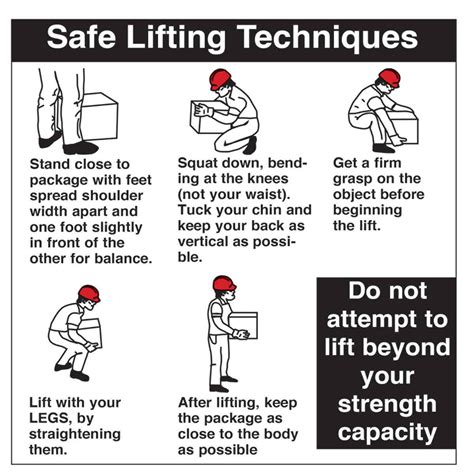 Safe Lifting Techniques

Stand close to package with feet spread shoulder width apart and one foot slightly in front of the other for balance.

Squat down, bending at the knees (not your waist). Tuck your chin and keep your back as vertical as possible.

Get a firm grasp on the object before beginning the lift.

Lift with your LEGS, by straightening them.

After lifting, keep the package as close to the body as possible

Do not attempt to lift beyond your strength capacity