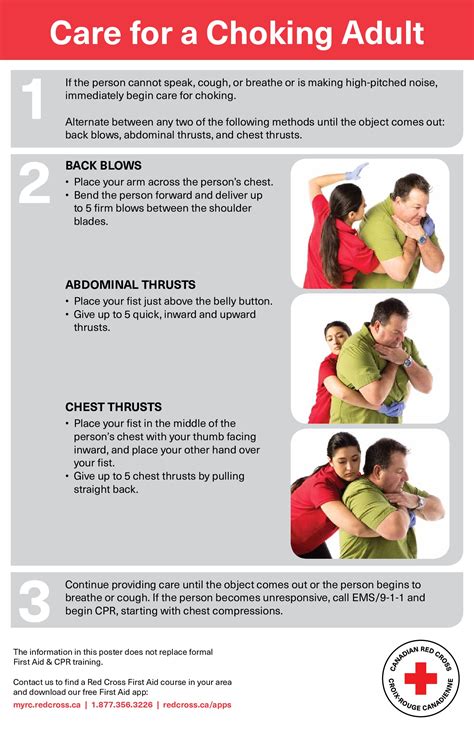 Care for a Choking Adult

1

If the person cannot speak, cough, or breathe or is making high-pitched noise, immediately begin care for choking.

Alternate between any two of the following methods until the object comes out: back blows, abdominal thrusts, and chest thrusts.

2

BACK BLOWS

• Place your arm across the person's chest.
• Bend the person forward and deliver up to 5 firm blows between the shoulder blades.

ABDOMINAL THRUSTS

• Place your fist just above the belly button.
• Give up to 5 quick, inward and upward thrusts.

CHEST THRUSTS

• Place your fist in the middle of the person's chest with your thumb facing inward, and place your other hand over your fist.
• Give up to 5 chest thrusts by pulling straight back.

3

Continue providing care until the object comes out or the person begins to breathe or cough. If the person becomes unresponsive, call EMS/9-1-1 and begin CPR, starting with chest compressions.

The information in this poster does not replace formal First Aid & CPR training.

Contact us to find a Red Cross First Aid course in your area and download our free First Aid app:
myrc.redcross.ca | 1.877.356.3226 | redcross.ca/apps

CANADIAN RED CROSS
CROIX-ROUGE CANADIENNE