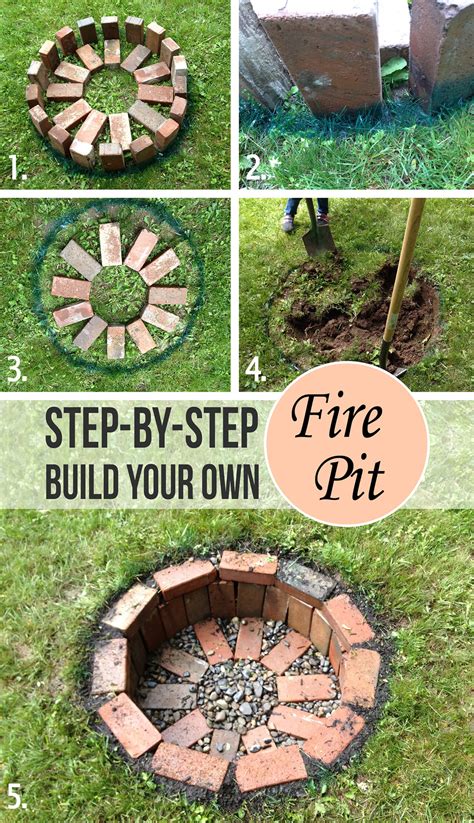 1.

2.

3.

4.

STEP-BY-STEP
BUILD YOUR OWN

Fire Pit

5.