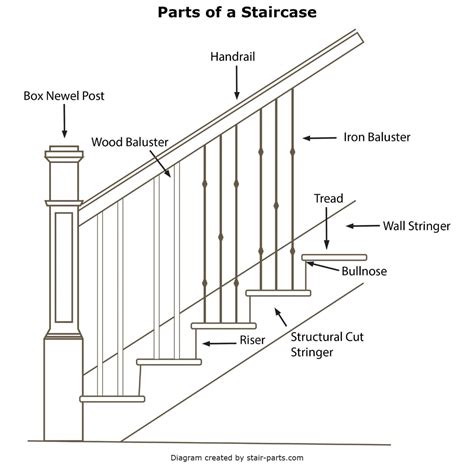 Parts of a Staircase

Handrail

Box Newel Post

Wood Baluster

Iron Baluster

Tread

Wall Stringer

Bullnose

Riser

Structural Cut Stringer

Diagram created by stair-parts.com