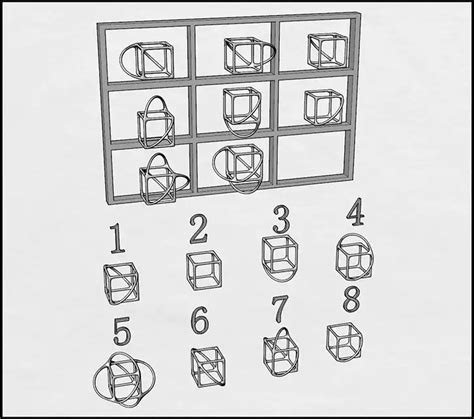 1
2
3
4
5
6
7
8