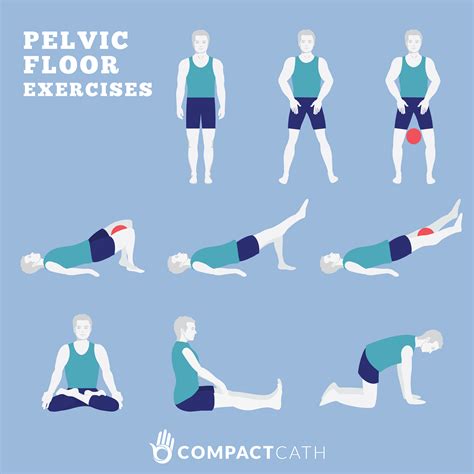 PELVIC FLOOR EXERCISES

COMPACTCATH