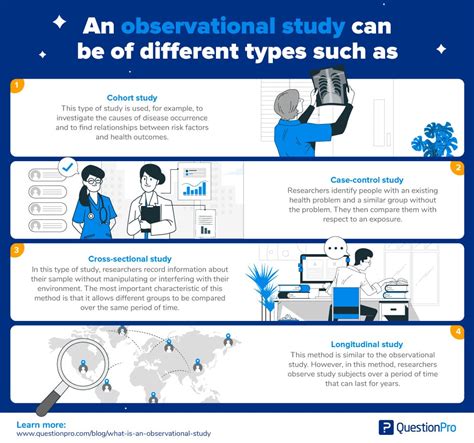 An observational study can be of different types such as

1

Cohort study

This type of study is used, for example, to investigate the causes of disease occurrence and to find relationships between risk factors and health outcomes.

2

Case-control study

Researchers identify people with an existing health problem and a similar group without the problem. They then compare them with respect to an exposure.

3

Cross-sectional study

In this type of study, researchers record information about their sample without manipulating or interfering with their environment. The most important characteristic of this method is that it allows different groups to be compared over the same period of time.

4

Longitudinal study

This method is similar to the observational study. However, in this method, researchers observe study subjects over a period of time that can last for years.

Learn more:
www.questionpro.com/blog/what-is-an-observational-study

QuestionPro